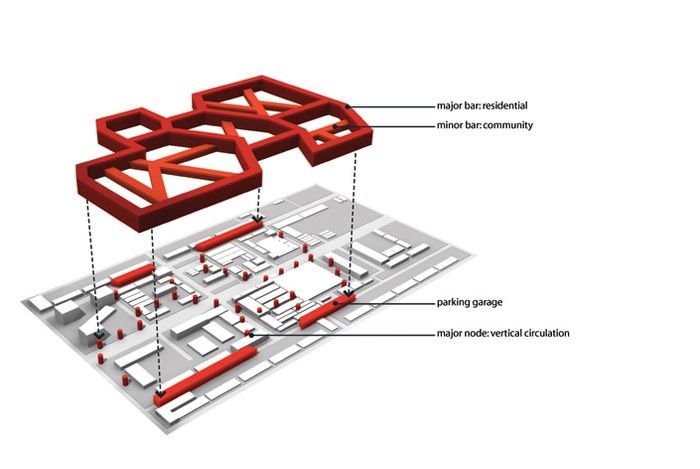 major bar: residential
minor bar: community
parking garage
major node: vertical circulation